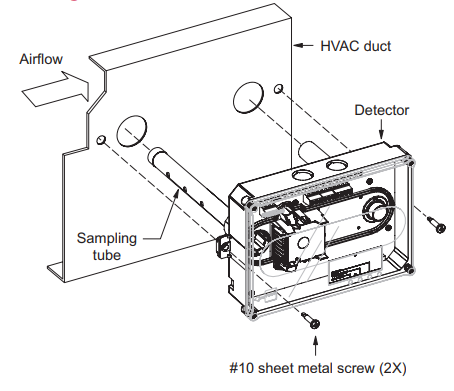 Airflow

HVAC duct

Detector

Sampling tube

#10 sheet metal screw (2X)