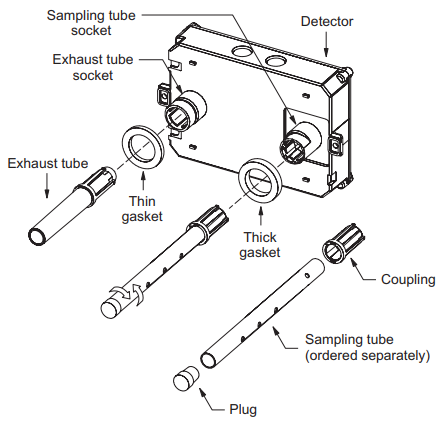 Sampling tube socket

Detector

Exhaust tube socket

Exhaust tube

Thin gasket

Thick gasket

Coupling

Sampling tube (ordered separately)

Plug