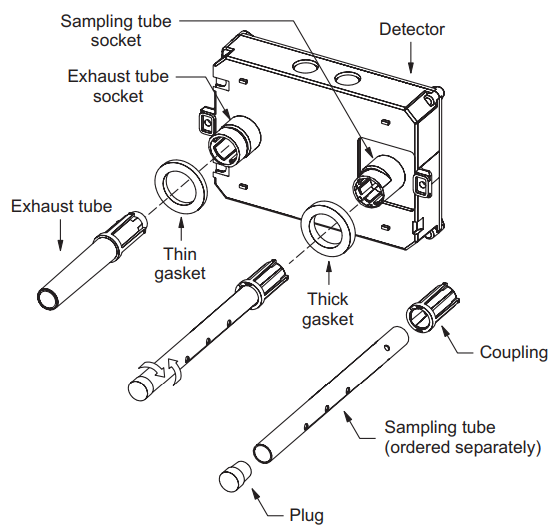 Sampling tube socket

Detector

Exhaust tube socket

Exhaust tube

Thin gasket

Thick gasket

Coupling

Sampling tube (ordered separately)

Plug