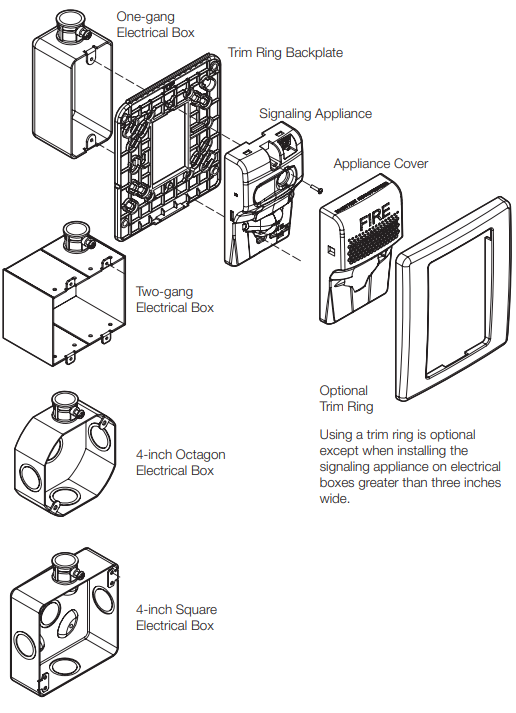 One-gang
Electrical Box

Trim Ring Backplate

Signaling Appliance

Appliance Cover

FIRE

Two-gang
Electrical Box

Optional
Trim Ring

Using a trim ring is optional except when installing the signaling appliance on electrical boxes greater than three inches wide.

4-inch Octagon
Electrical Box

4-inch Square
Electrical Box