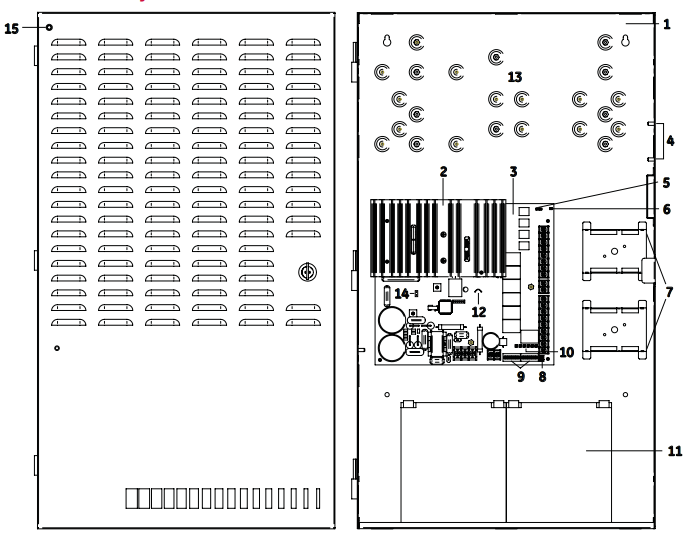 15
1
13
4
2
3
5
6
7
14
12
10
9
8
11