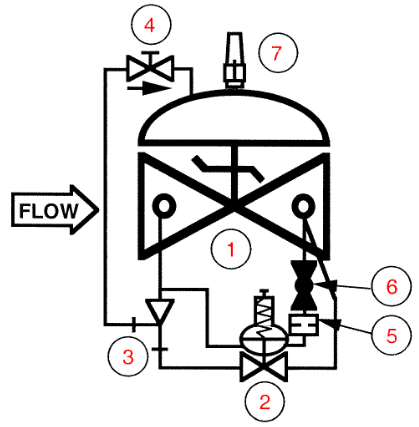 4
7
FLOW
1
6
5
3
2