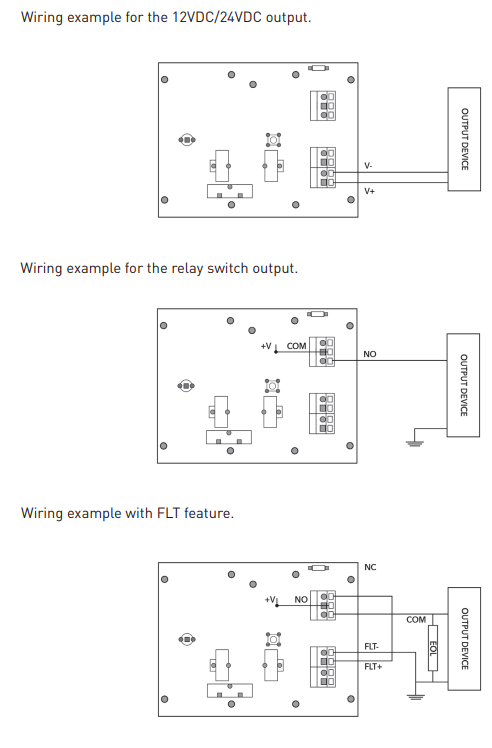 Wiring example for the 12VDC/24VDC output.

V-
V+
OUTPUT DEVICE

Wiring example for the relay switch output.

+V
COM
NO
OUTPUT DEVICE

Wiring example with FLT feature.

NC
+V
NO
COM
FLT-
FLT+
EOL
OUTPUT DEVICE