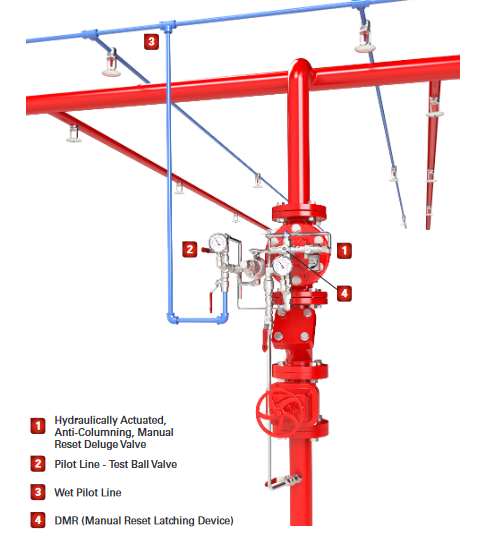 3

2

1

4

1 Hydraulically Actuated, Anti-Columning, Manual Reset Deluge Valve

2 Pilot Line - Test Ball Valve

3 Wet Pilot Line

4 DMR (Manual Reset Latching Device)