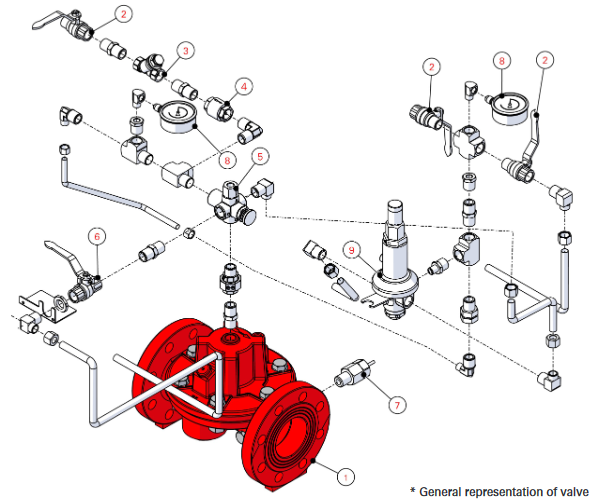 2
3
4
8
5
6
2
8
2
9
7
1
* General representation of valve