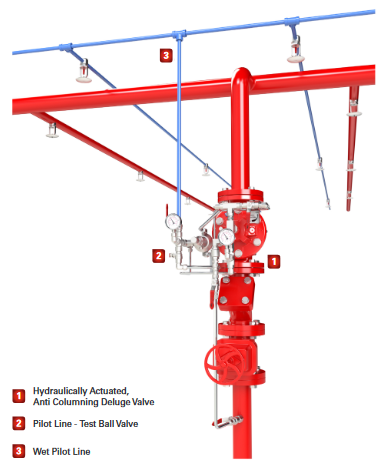 3

2

1

1 Hydraulically Actuated, Anti Columning Deluge Valve

2 Pilot Line - Test Ball Valve

3 Wet Pilot Line