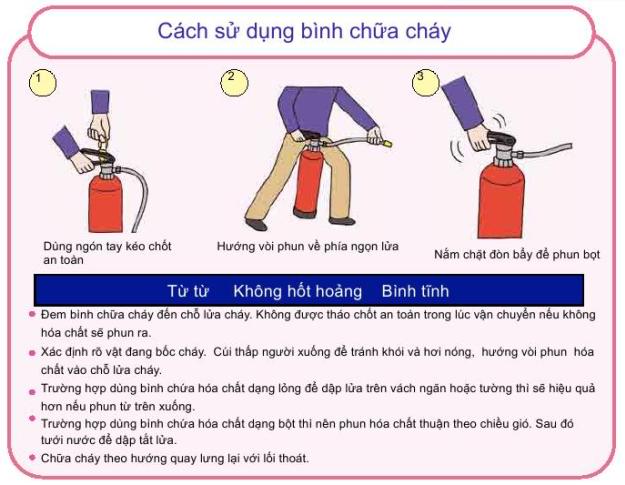 Cách sử dụng bình chữa cháy

1

Dùng ngón tay kéo chốt an toàn

2

Hướng vòi phun về phía ngọn lửa

3

Nắm chặt đòn bẩy để phun bọt

Từ từ Không hốt hoảng Bình tĩnh

Đem bình chữa cháy đến chỗ lửa cháy. Không được tháo chốt an toàn trong lúc vận chuyển nếu không hóa chất sẽ phun ra.

Xác định rõ vật đang bốc cháy. Cúi thấp người xuống để tránh khói và hơi nóng, hướng vòi phun hóa chất vào chỗ lửa cháy.

Trường hợp dùng bình chứa hóa chất dạng lỏng để dập lửa trên vách ngăn hoặc tường thì sẽ hiệu quả hơn nếu phun từ trên xuống.

Trường hợp dùng bình chứa hóa chất dạng bột thì nên phun hóa chất thuận theo chiều gió. Sau đó tưới nước để dập tắt lửa.

Chữa cháy theo hướng quay lưng lại với lối thoát.