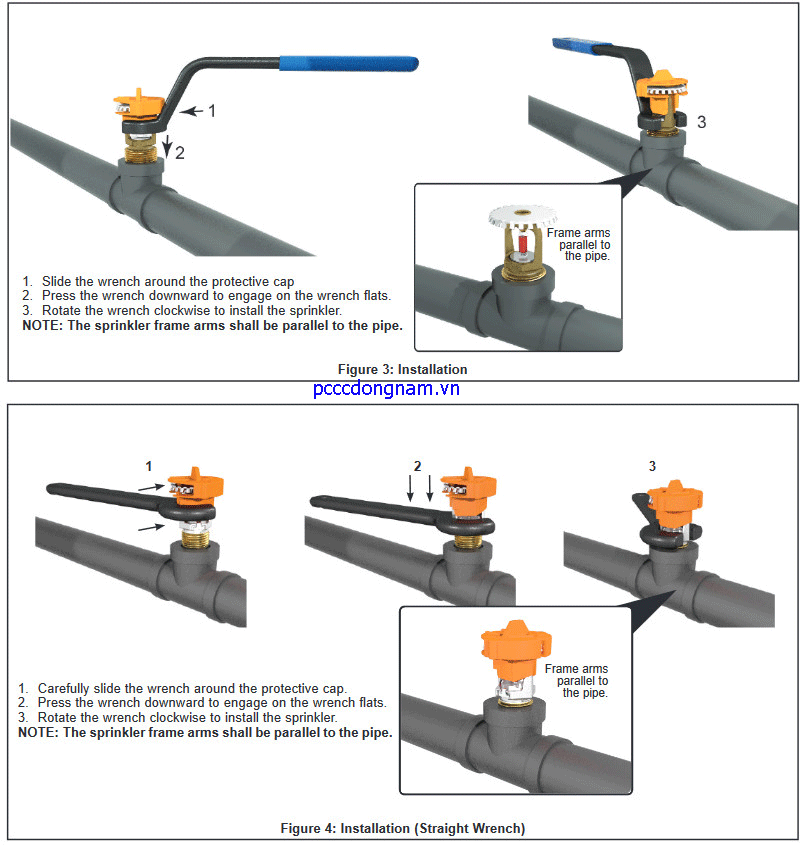 1

2

3

Frame arms parallel to the pipe.

1. Slide the wrench around the protective cap
2. Press the wrench downward to engage on the wrench flats.
3. Rotate the wrench clockwise to install the sprinkler.
NOTE: The sprinkler frame arms shall be parallel to the pipe.

Figure 3: Installation

pcccdongnam.vn

1

2

3

Frame arms parallel to the pipe.

1. Carefully slide the wrench around the protective cap.
2. Press the wrench downward to engage on the wrench flats.
3. Rotate the wrench clockwise to install the sprinkler.
NOTE: The sprinkler frame arms shall be parallel to the pipe.

Figure 4: Installation (Straight Wrench)