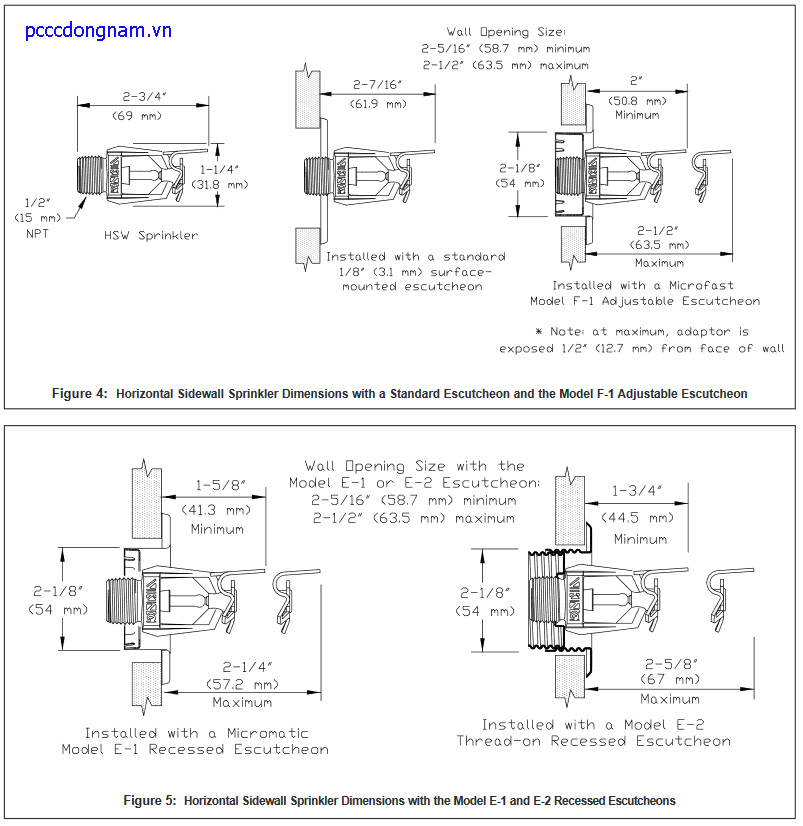 pcccdongnam.vn

Wall Opening Size:
2-5/16" (58.7 mm) minimum
2-1/2" (63.5 mm) maximum

2-3/4"
(69 mm)

1-1/4"
(31.8 mm)

1/2"
(15 mm)
NPT

HSW Sprinkler

2-7/16"
(61.9 mm)

Installed with a standard 1/8" (3.1 mm) surface-mounted escutcheon

2"
(50.8 mm)
Minimum

2-1/8"
(54 mm)

2-1/2"
(63.5 mm)
Maximum

Installed with a Microfast Model F-1 Adjustable Escutcheon

* Note: at maximum, adaptor is exposed 1/2" (12.7 mm) from face of wall

Figure 4: Horizontal Sidewall Sprinkler Dimensions with a Standard Escutcheon and the Model F-1 Adjustable Escutcheon

Wall Opening Size with the Model E-1 or E-2 Escutcheon:
2-5/16" (58.7 mm) minimum
2-1/2" (63.5 mm) maximum

1-5/8"
(41.3 mm)
Minimum

2-1/8"
(54 mm)

2-1/4"
(57.2 mm)
Maximum

Installed with a Micromatic Model E-1 Recessed Escutcheon

1-3/4"
(44.5 mm)
Minimum

2-1/8"
(54 mm)

2-5/8"
(67 mm)
Maximum

Installed with a Model E-2 Thread-on Recessed Escutcheon

Figure 5: Horizontal Sidewall Sprinkler Dimensions with the Model E-1 and E-2 Recessed Escutcheons