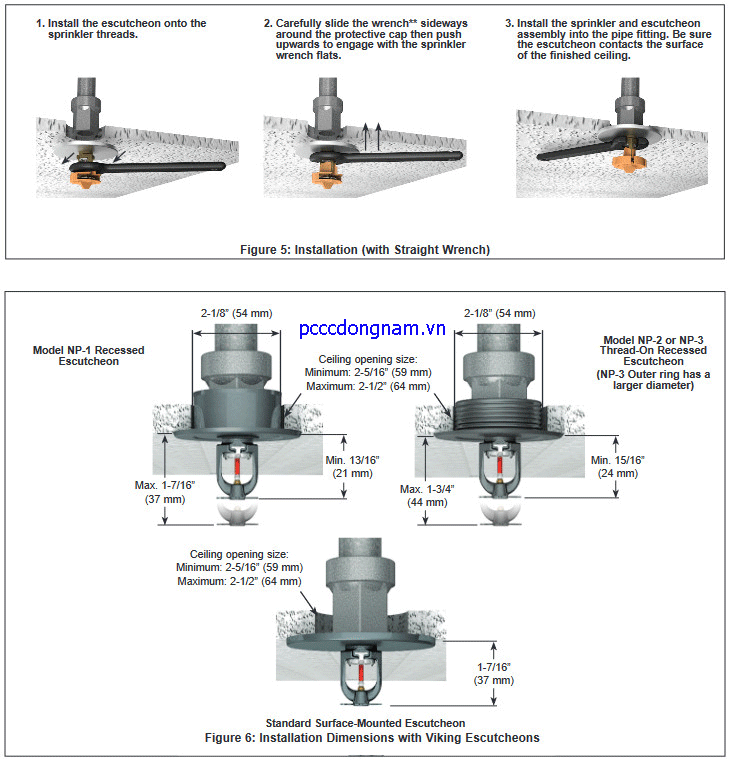 1. Install the escutcheon onto the sprinkler threads.

2. Carefully slide the wrench** sideways around the protective cap then push upwards to engage with the sprinkler wrench flats.

3. Install the sprinkler and escutcheon assembly into the pipe fitting. Be sure the escutcheon contacts the surface of the finished ceiling.

Figure 5: Installation (with Straight Wrench)

2-1/8" (54 mm)

pcccdongnam.vn

2-1/8" (54 mm)

Model NP-1 Recessed Escutcheon

Ceiling opening size:
Minimum: 2-5/16" (59 mm)
Maximum: 2-1/2" (64 mm)

Model NP-2 or NP-3 Thread-On Recessed Escutcheon
(NP-3 Outer ring has a larger diameter)

Min. 13/16" (21 mm)

Max. 1-7/16" (37 mm)

Min. 15/16" (24 mm)

Max. 1-3/4" (44 mm)

Ceiling opening size:
Minimum: 2-5/16" (59 mm)
Maximum: 2-1/2" (64 mm)

1-7/16" (37 mm)

Standard Surface-Mounted Escutcheon
Figure 6: Installation Dimensions with Viking Escutcheons