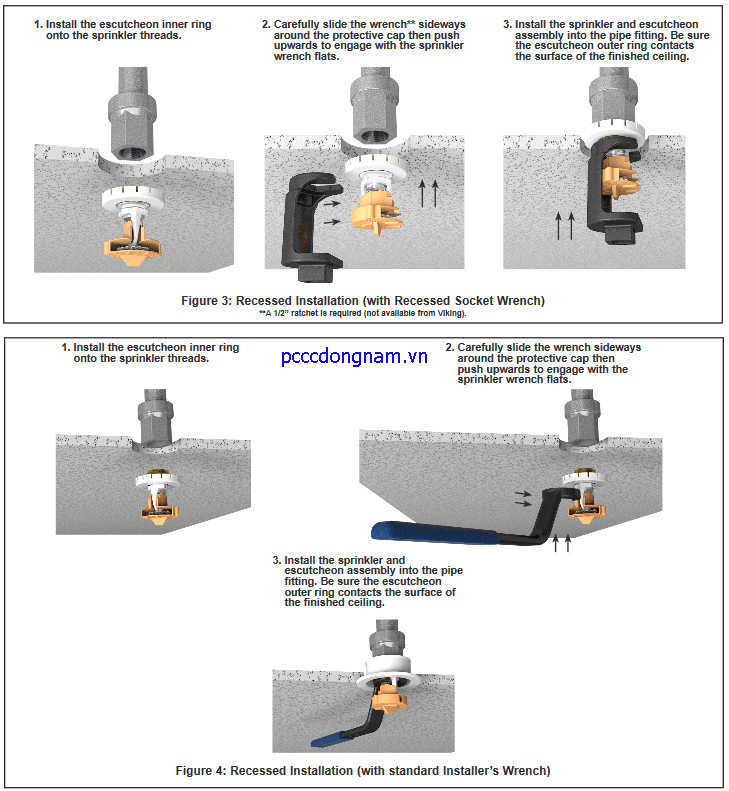 1. Install the escutcheon inner ring onto the sprinkler threads.

2. Carefully slide the wrench** sideways around the protective cap then push upwards to engage with the sprinkler wrench flats.

3. Install the sprinkler and escutcheon assembly into the pipe fitting. Be sure the escutcheon outer ring contacts the surface of the finished ceiling.

Figure 3: Recessed Installation (with Recessed Socket Wrench)
**A 1/2" ratchet is required (not available from Viking).

1. Install the escutcheon inner ring onto the sprinkler threads.

pcccdongnam.vn

2. Carefully slide the wrench sideways around the protective cap then push upwards to engage with the sprinkler wrench flats.

3. Install the sprinkler and escutcheon assembly into the pipe fitting. Be sure the escutcheon outer ring contacts the surface of the finished ceiling.

Figure 4: Recessed Installation (with standard Installer's Wrench)