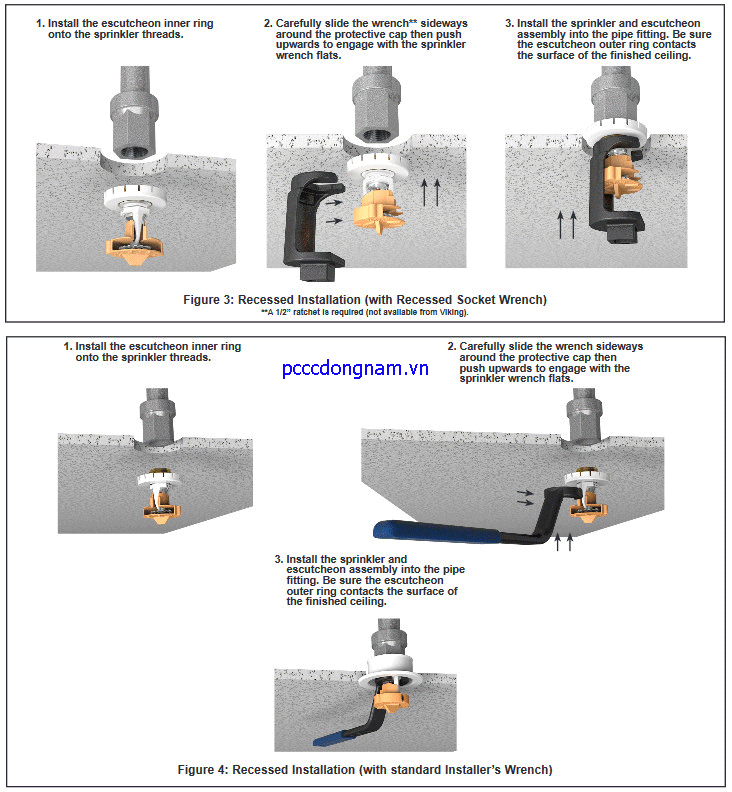 1. Install the escutcheon inner ring onto the sprinkler threads.

2. Carefully slide the wrench** sideways around the protective cap then push upwards to engage with the sprinkler wrench flats.

3. Install the sprinkler and escutcheon assembly into the pipe fitting. Be sure the escutcheon outer ring contacts the surface of the finished ceiling.

Figure 3: Recessed Installation (with Recessed Socket Wrench)
**A 1/2" ratchet is required (not available from Viking).

1. Install the escutcheon inner ring onto the sprinkler threads.

pcccdongnam.vn

2. Carefully slide the wrench sideways around the protective cap then push upwards to engage with the sprinkler wrench flats.

3. Install the sprinkler and escutcheon assembly into the pipe fitting. Be sure the escutcheon outer ring contacts the surface of the finished ceiling.

Figure 4: Recessed Installation (with standard Installer's Wrench)