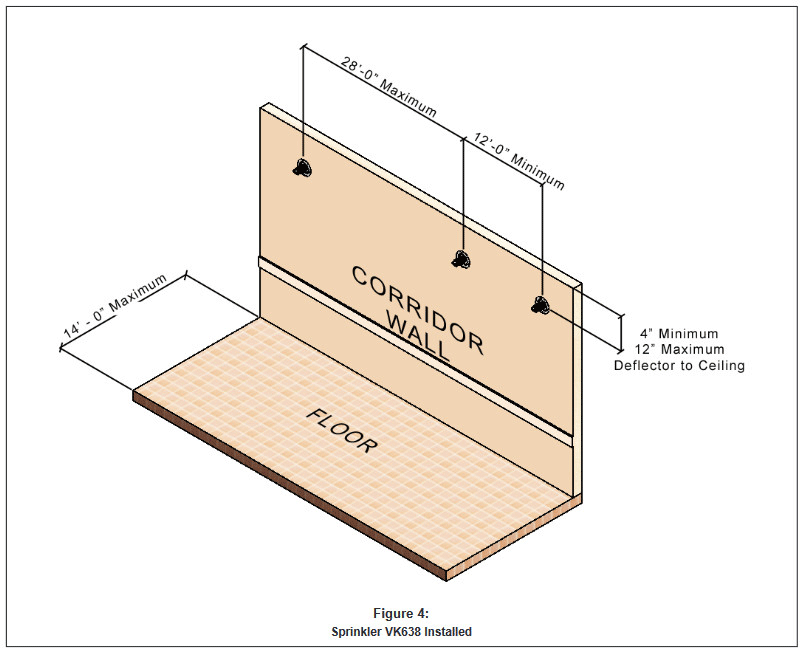 28'-0" Maximum

12'-0" Minimum

14' - 0" Maximum

CORRIDOR WALL

4" Minimum
12" Maximum
Deflector to Ceiling

FLOOR

Figure 4:
Sprinkler VK638 Installed