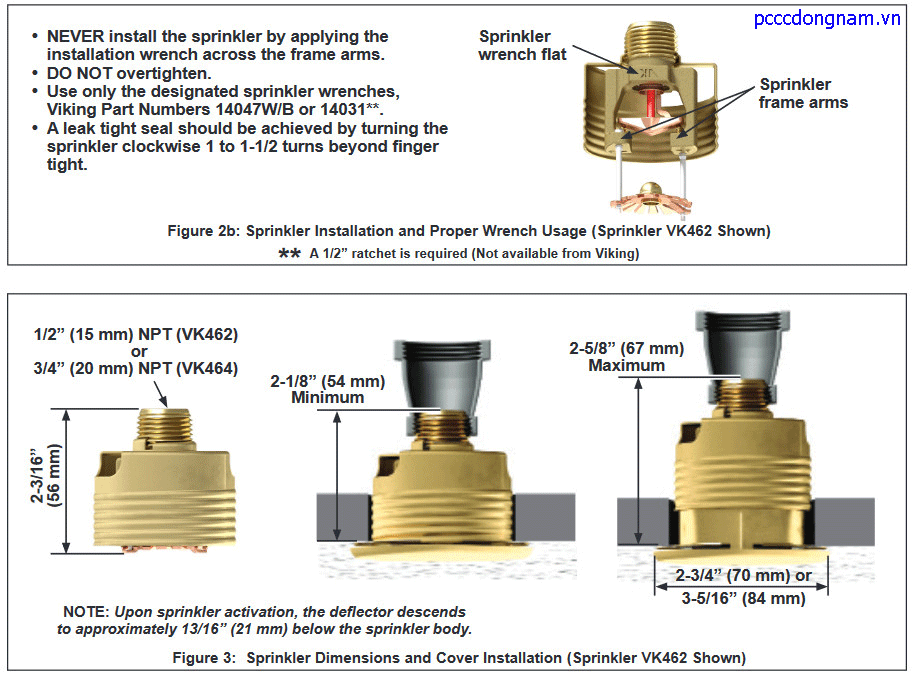 pcccdongnam.vn

• NEVER install the sprinkler by applying the installation wrench across the frame arms.
• DO NOT overtighten.
• Use only the designated sprinkler wrenches, Viking Part Numbers 14047W/B or 14031**.
• A leak tight seal should be achieved by turning the sprinkler clockwise 1 to 1-1/2 turns beyond finger tight.

Sprinkler wrench flat

Sprinkler frame arms

Figure 2b: Sprinkler Installation and Proper Wrench Usage (Sprinkler VK462 Shown)
** A 1/2" ratchet is required (Not available from Viking)

1/2" (15 mm) NPT (VK462) or 3/4" (20 mm) NPT (VK464)

2-3/16" (56 mm)

2-1/8" (54 mm) Minimum

2-5/8" (67 mm) Maximum

2-3/4" (70 mm) or 3-5/16" (84 mm)

NOTE: Upon sprinkler activation, the deflector descends to approximately 13/16" (21 mm) below the sprinkler body.

Figure 3: Sprinkler Dimensions and Cover Installation (Sprinkler VK462 Shown)