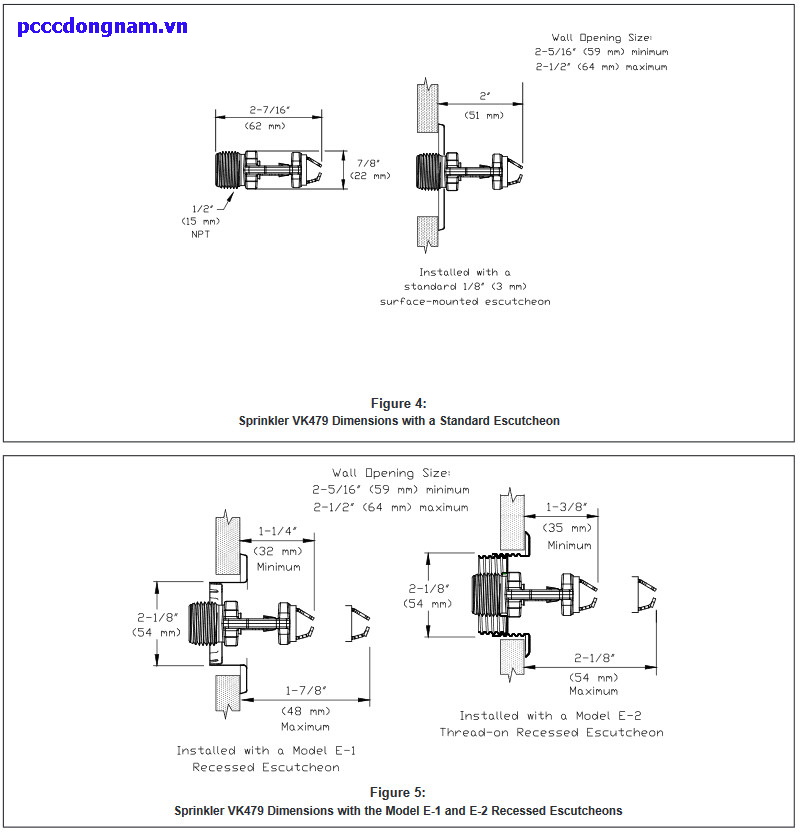 pcccdongnam.vn

Wall Opening Size:
2-5/16" (59 mm) minimum
2-1/2" (64 mm) maximum

2-7/16"
(62 mm)

7/8"
(22 mm)

1/2"
(15 mm)
NPT

2"
(51 mm)

Installed with a
standard 1/8" (3 mm)
surface-mounted escutcheon

Figure 4:
Sprinkler VK479 Dimensions with a Standard Escutcheon

Wall Opening Size:
2-5/16" (59 mm) minimum
2-1/2" (64 mm) maximum

1-1/4"
(32 mm)
Minimum

2-1/8"
(54 mm)

1-7/8"
(48 mm)
Maximum

Installed with a Model E-1
Recessed Escutcheon

1-3/8"
(35 mm)
Minimum

2-1/8"
(54 mm)

2-1/8"
(54 mm)
Maximum

Installed with a Model E-2
Thread-on Recessed Escutcheon

Figure 5:
Sprinkler VK479 Dimensions with the Model E-1 and E-2 Recessed Escutcheons