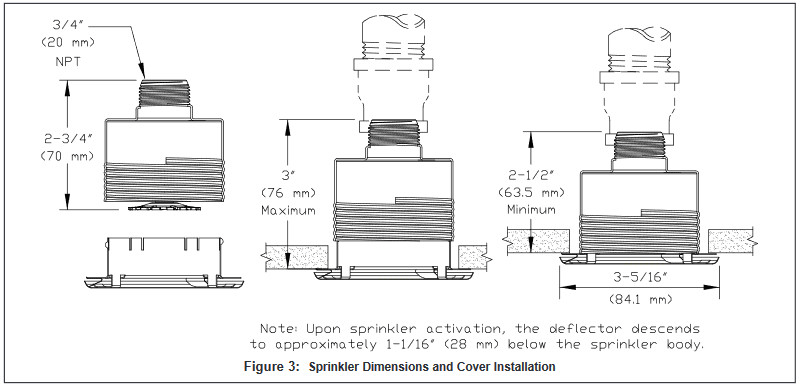 3/4"
(20 mm)
NPT

2-3/4"
(70 mm)

3"
(76 mm)
Maximum

2-1/2"
(63.5 mm)
Minimum

3-5/16"
(84.1 mm)

Note: Upon sprinkler activation, the deflector descends to approximately 1-1/16" (28 mm) below the sprinkler body.

Figure 3: Sprinkler Dimensions and Cover Installation