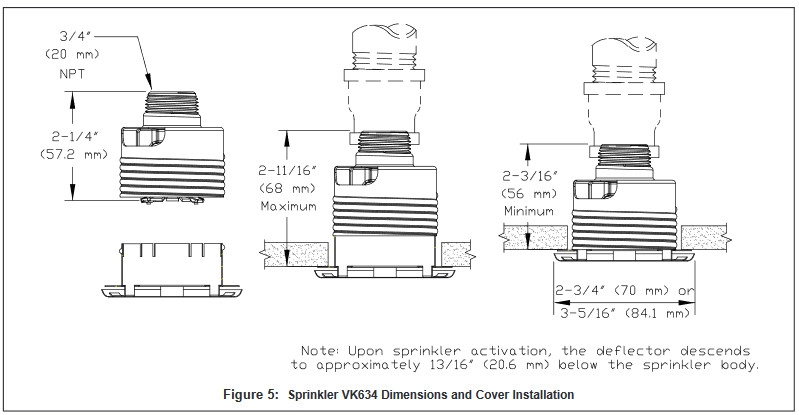 3/4"
(20 mm)
NPT

2-1/4"
(57.2 mm)

2-11/16"
(68 mm)
Maximum

2-3/16"
(56 mm)
Minimum

2-3/4" (70 mm) or
3-5/16" (84.1 mm)

Note: Upon sprinkler activation, the deflector descends to approximately 13/16" (20.6 mm) below the sprinkler body.

Figure 5: Sprinkler VK634 Dimensions and Cover Installation