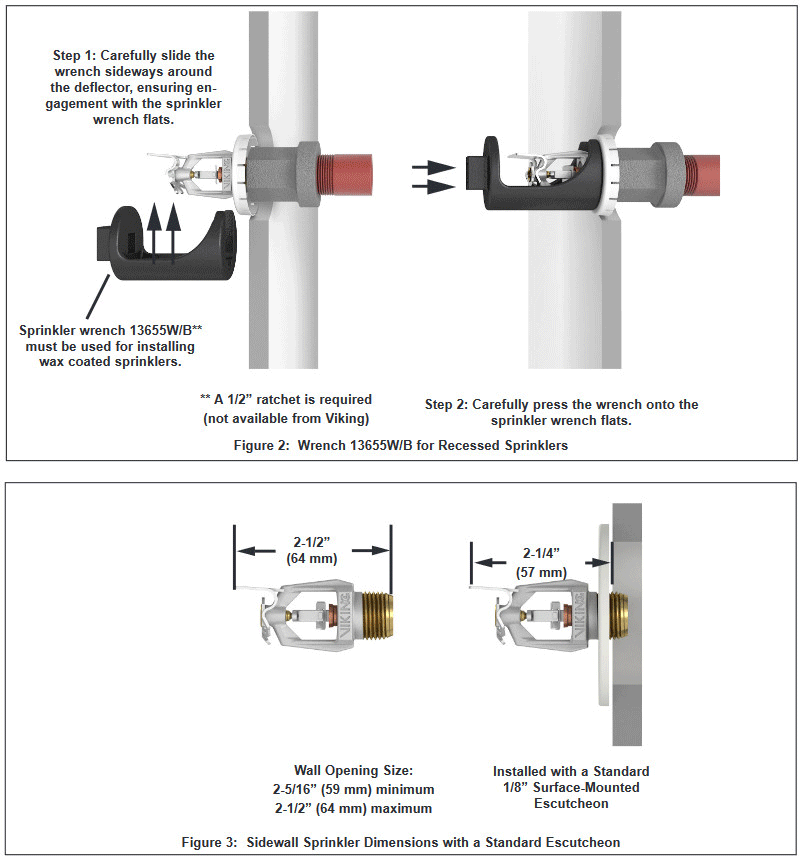 Step 1: Carefully slide the wrench sideways around the deflector, ensuring engagement with the sprinkler wrench flats.

Sprinkler wrench 13655W/B** must be used for installing wax coated sprinklers.

** A 1/2" ratchet is required (not available from Viking)

Step 2: Carefully press the wrench onto the sprinkler wrench flats.

Figure 2: Wrench 13655W/B for Recessed Sprinklers

2-1/2" (64 mm)

VIKING

2-1/4" (57 mm)

VIKING

Wall Opening Size:
2-5/16" (59 mm) minimum
2-1/2" (64 mm) maximum

Installed with a Standard 1/8" Surface-Mounted Escutcheon

Figure 3: Sidewall Sprinkler Dimensions with a Standard Escutcheon