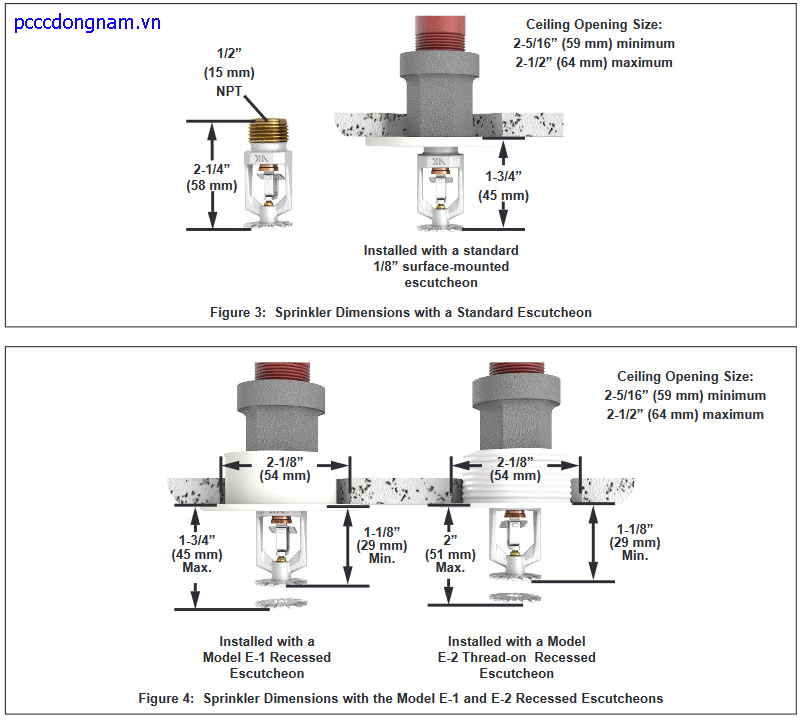 pcccdongnam.vn

1/2"
(15 mm)
NPT

2-1/4"
(58 mm)

Ceiling Opening Size:
2-5/16" (59 mm) minimum
2-1/2" (64 mm) maximum

1-3/4"
(45 mm)

Installed with a standard
1/8" surface-mounted
escutcheon

Figure 3: Sprinkler Dimensions with a Standard Escutcheon

Ceiling Opening Size:
2-5/16" (59 mm) minimum
2-1/2" (64 mm) maximum

2-1/8"
(54 mm)

1-3/4"
(45 mm)
Max.

1-1/8"
(29 mm)
Min.

2-1/8"
(54 mm)

2"
(51 mm)
Max.

1-1/8"
(29 mm)
Min.

Installed with a
Model E-1 Recessed
Escutcheon

Installed with a Model
E-2 Thread-on Recessed
Escutcheon

Figure 4: Sprinkler Dimensions with the Model E-1 and E-2 Recessed Escutcheons