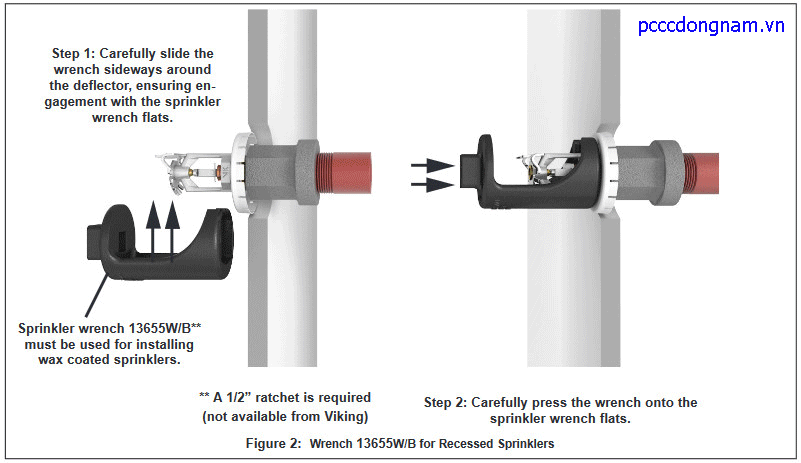 pcccdongnam.vn

Step 1: Carefully slide the wrench sideways around the deflector, ensuring engagement with the sprinkler wrench flats.

Sprinkler wrench 13655W/B** must be used for installing wax coated sprinklers.

** A 1/2" ratchet is required (not available from Viking)

Step 2: Carefully press the wrench onto the sprinkler wrench flats.

Figure 2: Wrench 13655W/B for Recessed Sprinklers