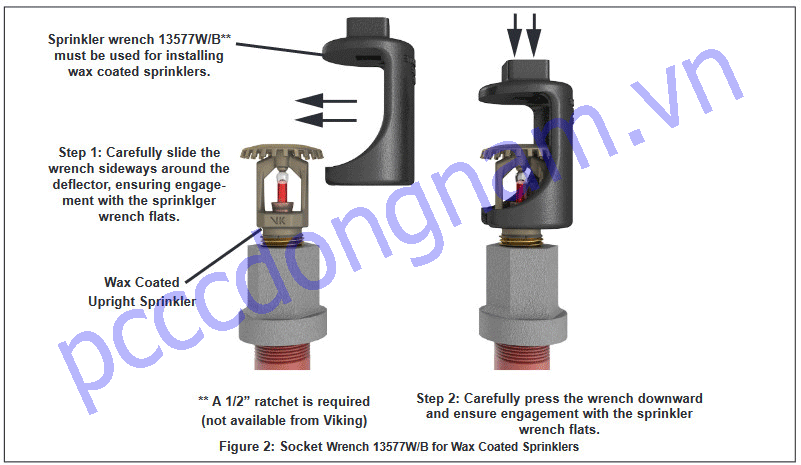 Sprinkler wrench 13577W/B** must be used for installing wax coated sprinklers.

Step 1: Carefully slide the wrench sideways around the deflector, ensuring engagement with the sprinklger wrench flats.

VK

Wax Coated Upright Sprinkler

pcccdongnam.vn

** A 1/2" ratchet is required (not available from Viking)

Step 2: Carefully press the wrench downward and ensure engagement with the sprinkler wrench flats.

Figure 2: Socket Wrench 13577W/B for Wax Coated Sprinklers