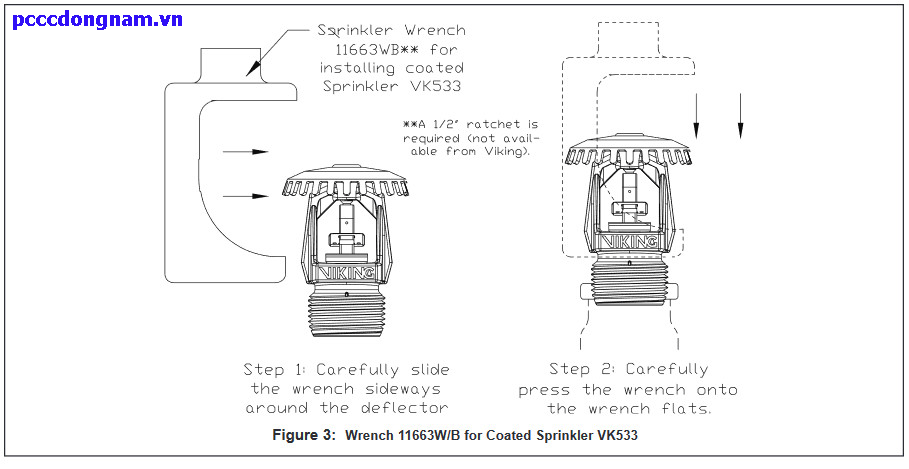 pcccdongnam.vn

Sprinkler Wrench 11663WB** for installing coated Sprinkler VK533

**A 1/2" ratchet is required (not available from Viking).

VIKING

VIKING

Step 1: Carefully slide the wrench sideways around the deflector

Step 2: Carefully press the wrench onto the wrench flats.

Figure 3: Wrench 11663W/B for Coated Sprinkler VK533