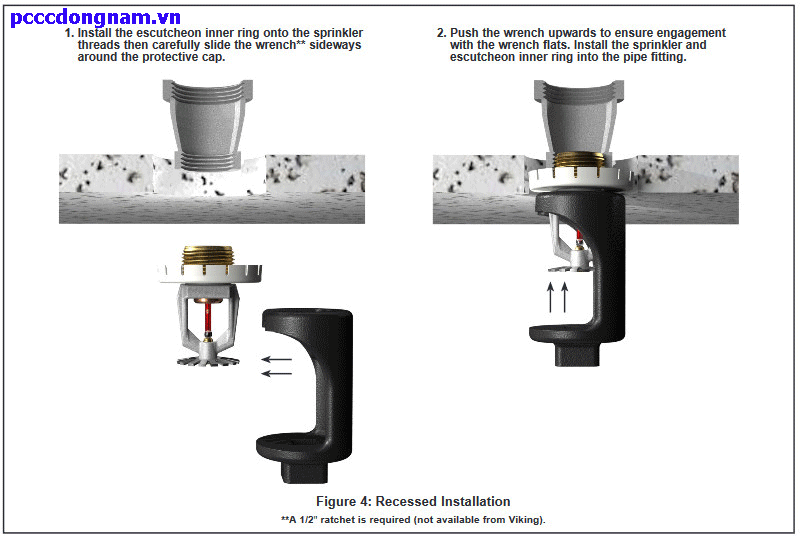 pcccdongnam.vn

1. Install the escutcheon inner ring onto the sprinkler threads then carefully slide the wrench** sideways around the protective cap.

2. Push the wrench upwards to ensure engagement with the wrench flats. Install the sprinkler and escutcheon inner ring into the pipe fitting.

Figure 4: Recessed Installation

**A 1/2" ratchet is required (not available from Viking).