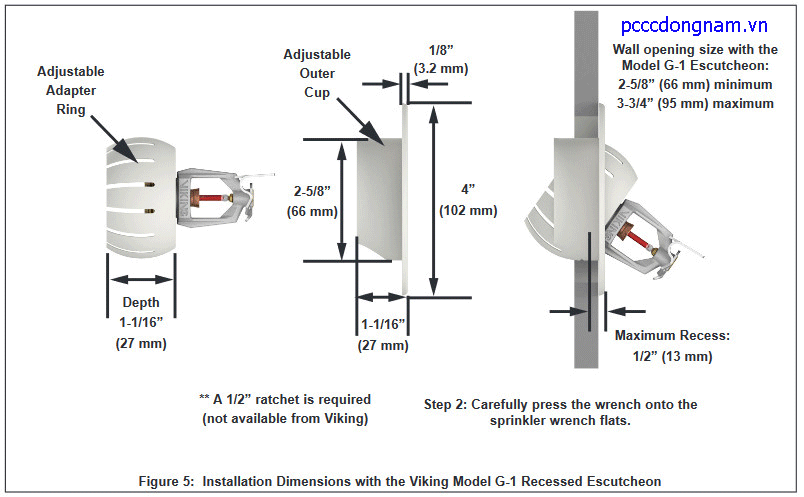 pcccdongnam.vn

Adjustable Adapter Ring

VIKING

Depth 1-1/16” (27 mm)

Adjustable Outer Cup

1/8” (3.2 mm)

2-5/8” (66 mm)

4” (102 mm)

1-1/16” (27 mm)

Wall opening size with the Model G-1 Escutcheon:
2-5/8” (66 mm) minimum
3-3/4” (95 mm) maximum

Maximum Recess: 1/2” (13 mm)

** A 1/2” ratchet is required (not available from Viking)

Step 2: Carefully press the wrench onto the sprinkler wrench flats.

Figure 5: Installation Dimensions with the Viking Model G-1 Recessed Escutcheon