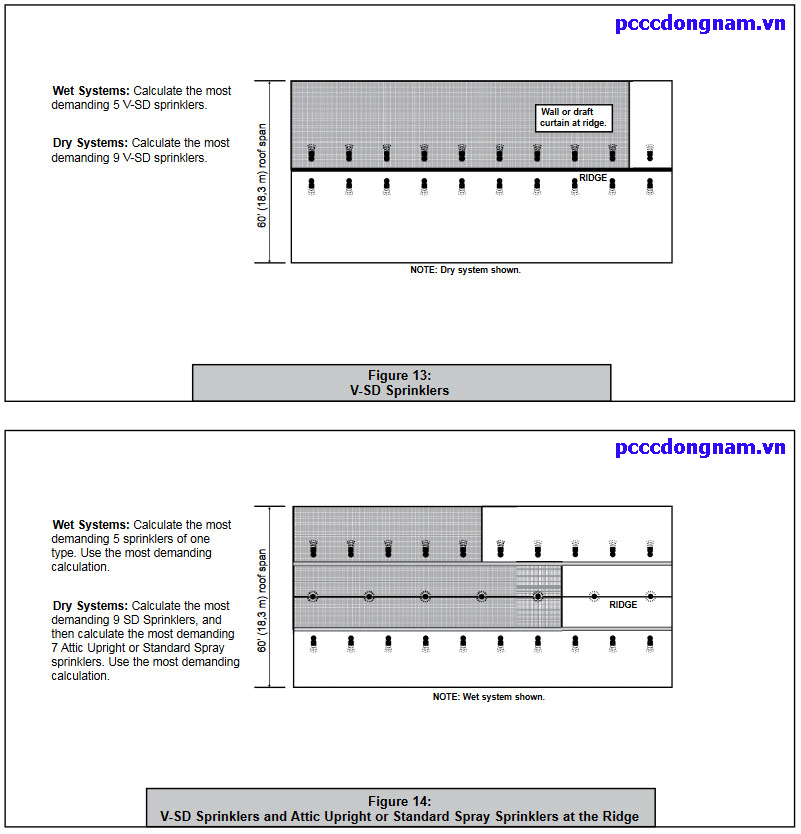 pcccdongnam.vn

Wet Systems: Calculate the most demanding 5 V-SD sprinklers.

Dry Systems: Calculate the most demanding 9 V-SD sprinklers.

60' (18,3 m) roof span

Wall or draft curtain at ridge.

RIDGE

NOTE: Dry system shown.

Figure 13:
V-SD Sprinklers

pcccdongnam.vn

Wet Systems: Calculate the most demanding 5 sprinklers of one type. Use the most demanding calculation.

Dry Systems: Calculate the most demanding 9 SD Sprinklers, and then calculate the most demanding 7 Attic Upright or Standard Spray sprinklers. Use the most demanding calculation.

60' (18,3 m) roof span

RIDGE

NOTE: Wet system shown.

Figure 14:
V-SD Sprinklers and Attic Upright or Standard Spray Sprinklers at the Ridge